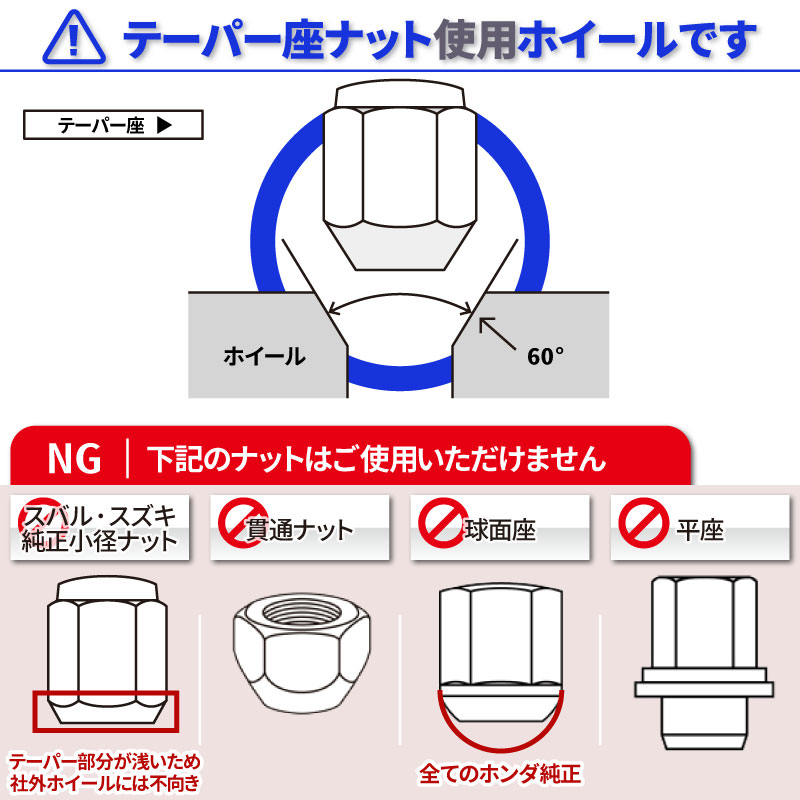 テーパー座ナット使用ホイールです

テーパー座 ▶

ホイール

60°

NG | 下記のナットはご使用いただけません

スバル・スズキ純正小径ナット

貫通ナット

球面座

平座

テーパー部分が浅いため社外ホイールには不向き

全てのホンダ純正