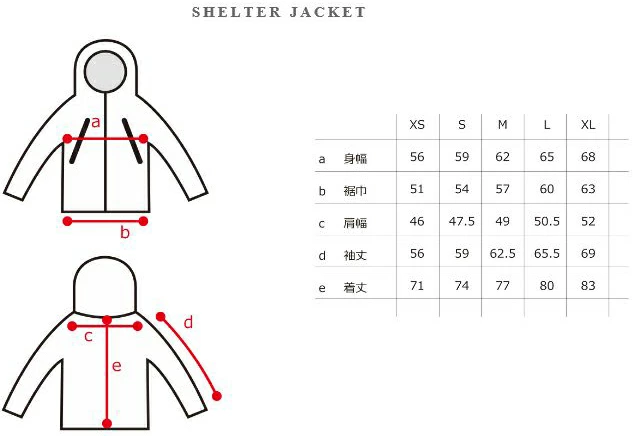 SHELTER JACKET

a

b

c

d

e

| | | XS | S | M | L | XL |
|---|---|---|---|---|---|---|
| a | 身幅 | 56 | 59 | 62 | 65 | 68 |
| b | 裾巾 | 51 | 54 | 57 | 60 | 63 |
| c | 肩幅 | 46 | 47.5 | 49 | 50.5 | 52 |
| d | 袖丈 | 56 | 59 | 62.5 | 65.5 | 69 |
| e | 着丈 | 71 | 74 | 77 | 80 | 83 |