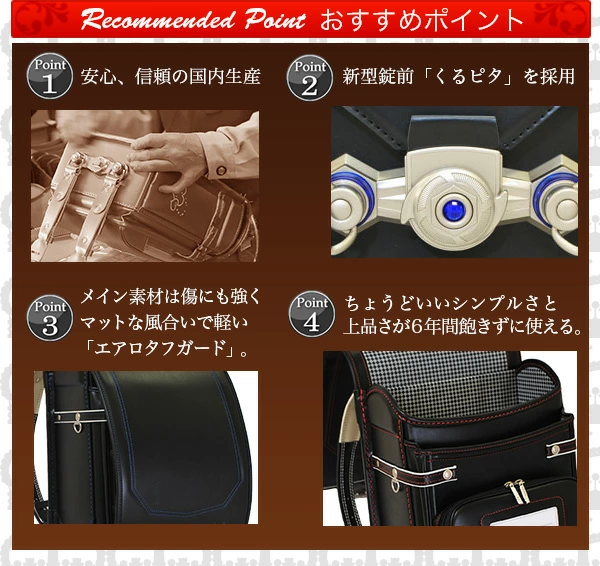 Recommended Point おすすめポイント

Point 1 安心、信頼の国内生産

Point 2 新型錠前「くるピタ」を採用

Point 3 メイン素材は傷にも強くマットな風合いで軽い「エアロタフガード」。

Point 4 ちょうどいいシンプルさと上品さが6年間飽きずに使える。