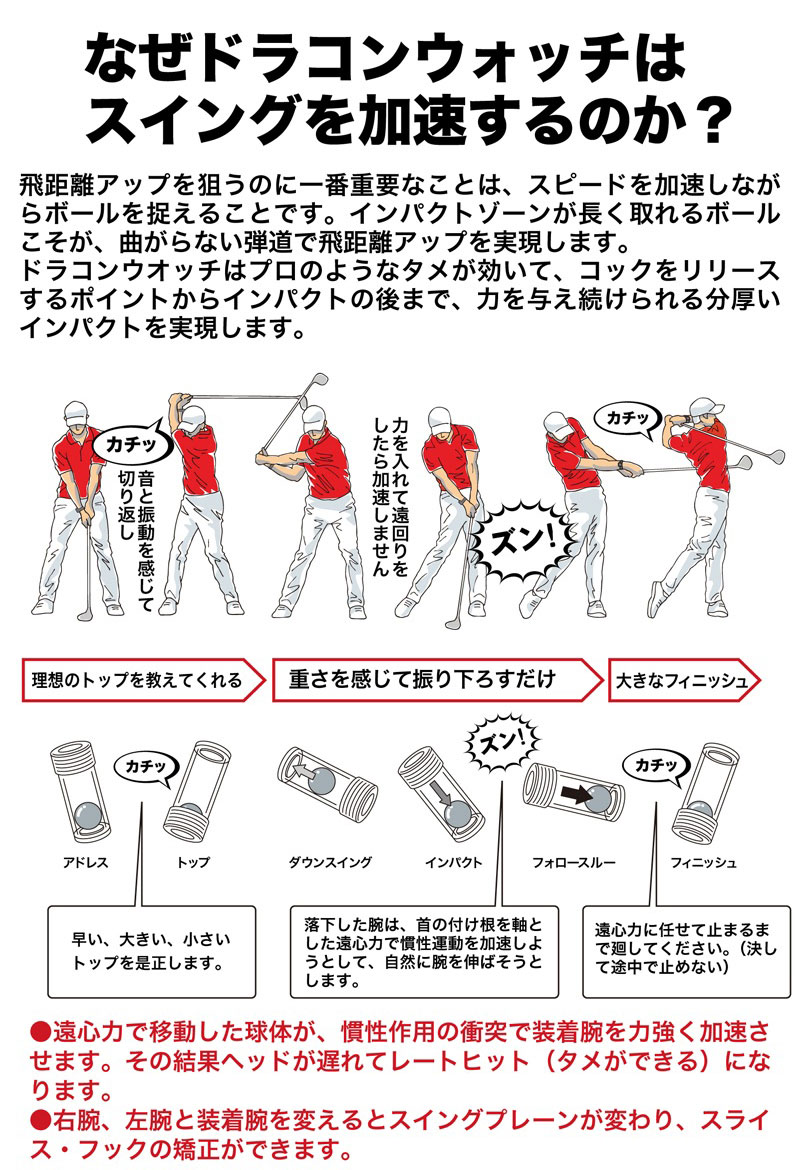 なぜドラコンウォッチは
スイングを加速するのか？

飛距離アップを狙うのに一番重要なことは、スピードを加速しながらボールを捉えることです。インパクトゾーンが長く取れるボールこそが、曲がらない弾道で飛距離アップを実現します。
ドラコンウオッチはプロのようなタメが効いて、コックをリリースするポイントからインパクトの後まで、力を与え続けられる分厚いインパクトを実現します。

カチッ

音と振動を感じて切り返し

力を入れて遠回りをしたら加速しません

ズン!

カチッ

理想のトップを教えてくれる

重さを感じて振り下ろすだけ

大きなフィニッシュ

カチッ

ズン!

カチッ

アドレス

トップ

ダウンスイング

インパクト

フォロースルー

フィニッシュ

早い、大きい、小さいトップを是正します。

落下した腕は、首の付け根を軸とした遠心力で慣性運動を加速しようとして、自然に腕を伸ばそうとします。

遠心力に任せて止まるまで廻してください。（決して途中で止めない）

●遠心力で移動した球体が、慣性作用の衝突で装着腕を力強く加速させます。その結果ヘッドが遅れてレートヒット（タメができる）になります。
●右腕、左腕と装着腕を変えるとスイングプレーンが変わり、スライス・フックの矯正ができます。