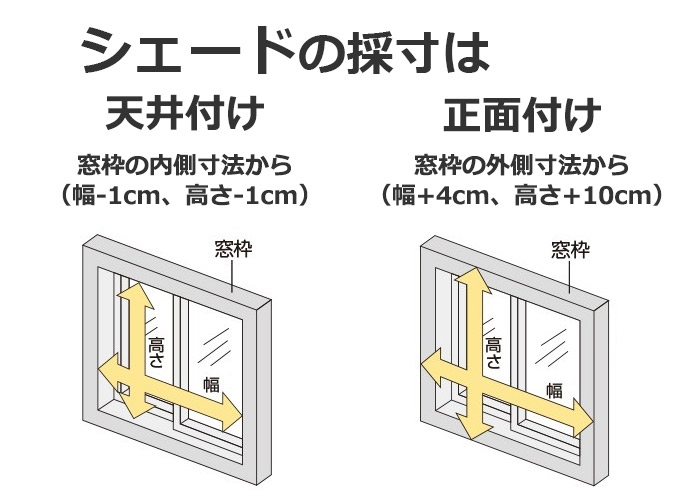 シェードの採寸は

天井付け

窓枠の内側寸法から
（幅-1cm、高さ-1cm）

窓枠

高さ

幅

正面付け

窓枠の外側寸法から
（幅+4cm、高さ+10cm）

窓枠

高さ

幅